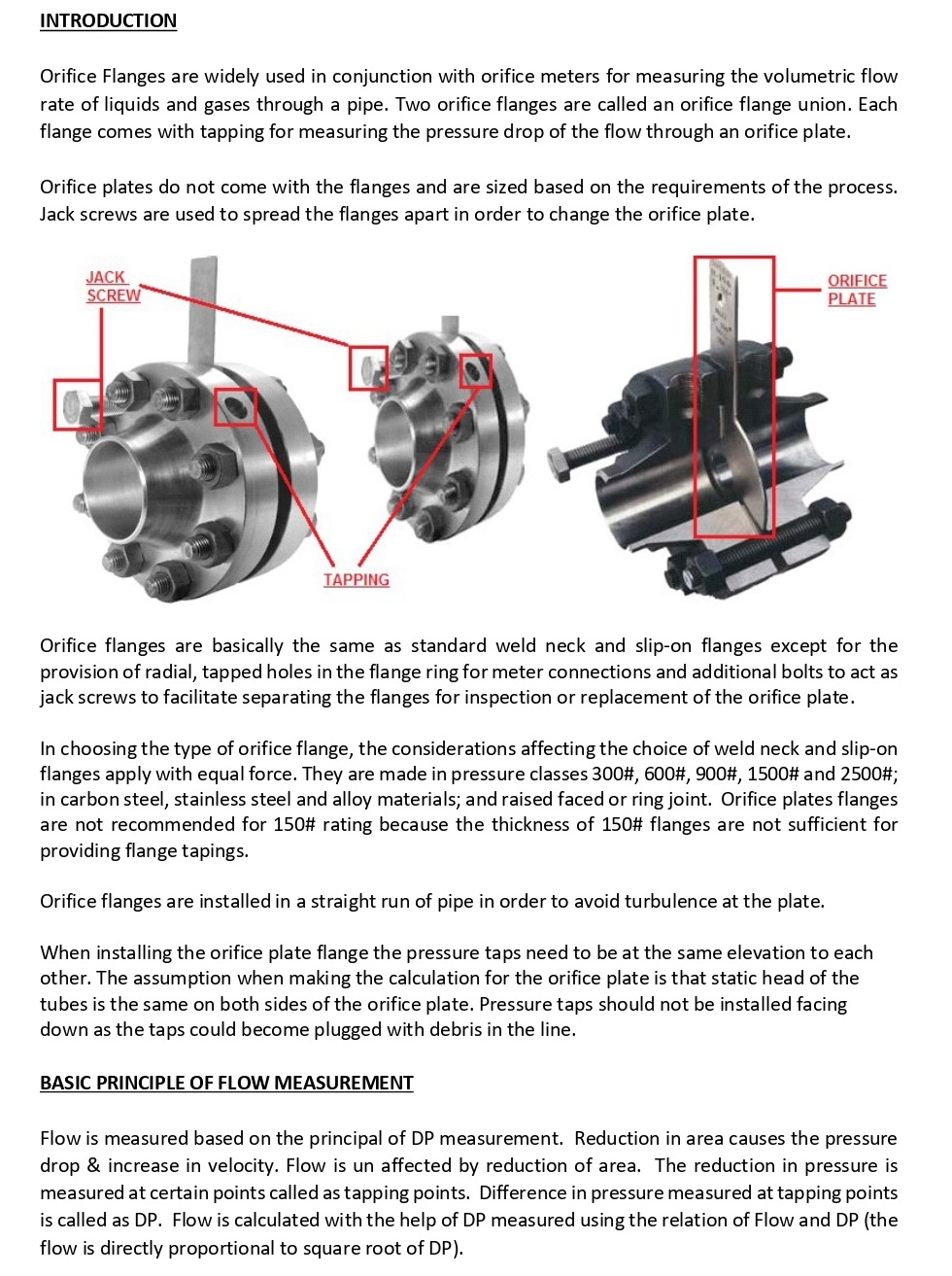 INTRODUCTION

Orifice Flanges are widely used in conjunction with orifice meters for measuring the volumetric flow rate of liquids and gases through a pipe. Two orifice flanges are called an orifice flange union. Each flange comes with tapping for measuring the pressure drop of the flow through an orifice plate.

Orifice plates do not come with the flanges and are sized based on the requirements of the process. Jack screws are used to spread the flanges apart in order to change the orifice plate.

JACK SCREW

ORIFICE PLATE

TAPPING

Orifice flanges are basically the same as standard weld neck and slip-on flanges except for the provision of radial, tapped holes in the flange ring for meter connections and additional bolts to act as jack screws to facilitate separating the flanges for inspection or replacement of the orifice plate.

In choosing the type of orifice flange, the considerations affecting the choice of weld neck and slip-on flanges apply with equal force. They are made in pressure classes 300#, 600#, 900#, 1500# and 2500#; in carbon steel, stainless steel and alloy materials; and raised faced or ring joint. Orifice plates flanges are not recommended for 150# rating because the thickness of 150# flanges are not sufficient for providing flange tapings.

Orifice flanges are installed in a straight run of pipe in order to avoid turbulence at the plate.

When installing the orifice plate flange the pressure taps need to be at the same elevation to each other. The assumption when making the calculation for the orifice plate is that static head of the tubes is the same on both sides of the orifice plate. Pressure taps should not be installed facing down as the taps could become plugged with debris in the line.

BASIC PRINCIPLE OF FLOW MEASUREMENT

Flow is measured based on the principal of DP measurement. Reduction in area causes the pressure drop & increase in velocity. Flow is un affected by reduction of area. The reduction in pressure is measured at certain points called as tapping points. Difference in pressure measured at tapping points is called as DP. Flow is calculated with the help of DP measured using the relation of Flow and DP (the flow is directly proportional to square root of DP).