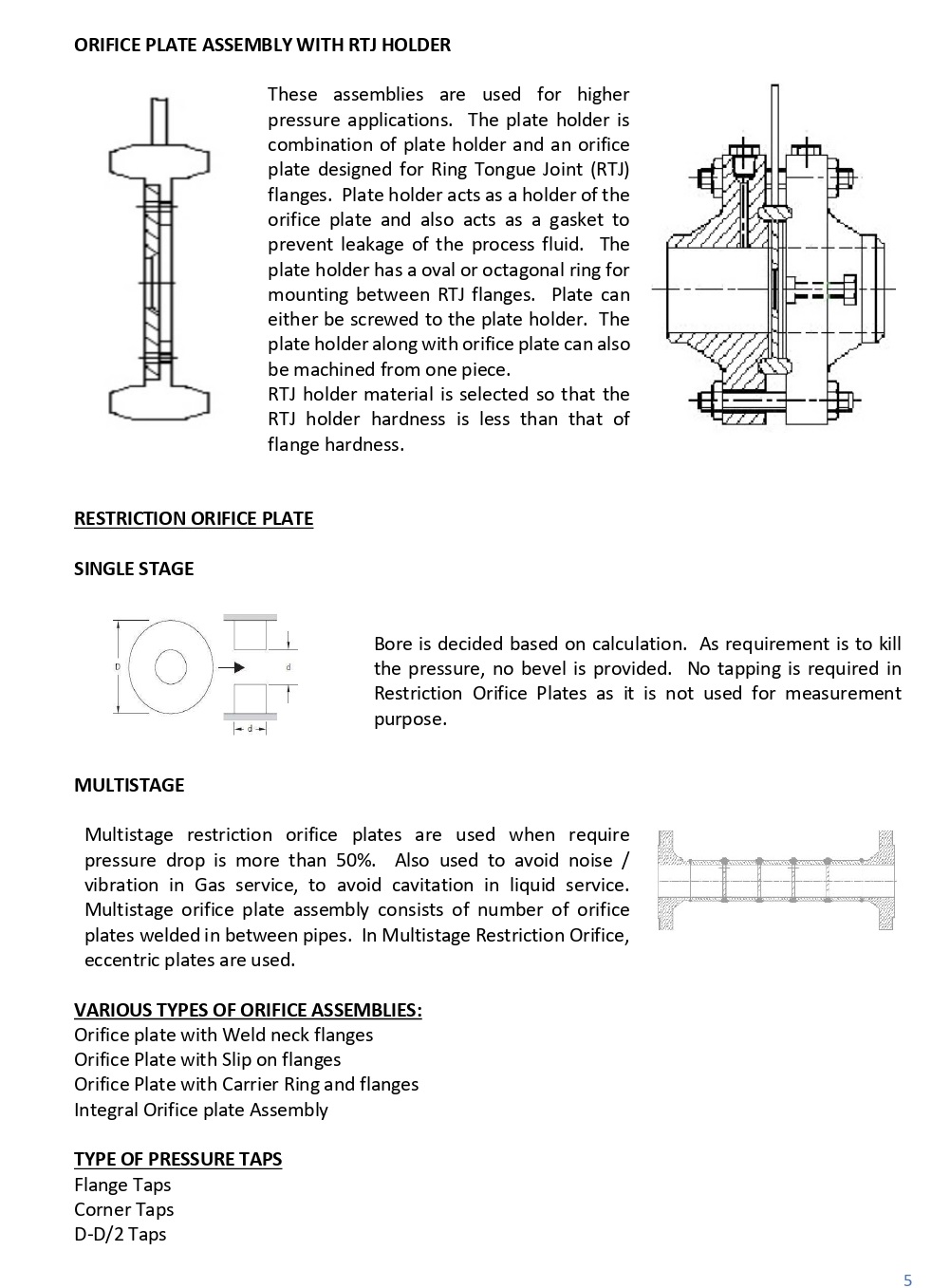 ORIFICE PLATE ASSEMBLY WITH RTJ HOLDER

These assemblies are used for higher pressure applications. The plate holder is combination of plate holder and an orifice plate designed for Ring Tongue Joint (RTJ) flanges. Plate holder acts as a holder of the orifice plate and also acts as a gasket to prevent leakage of the process fluid. The plate holder has a oval or octagonal ring for mounting between RTJ flanges. Plate can either be screwed to the plate holder. The plate holder along with orifice plate can also be machined from one piece.
RTJ holder material is selected so that the RTJ holder hardness is less than that of flange hardness.

RESTRICTION ORIFICE PLATE

SINGLE STAGE

D
d
d

Bore is decided based on calculation. As requirement is to kill the pressure, no bevel is provided. No tapping is required in Restriction Orifice Plates as it is not used for measurement purpose.

MULTISTAGE

Multistage restriction orifice plates are used when require pressure drop is more than 50%. Also used to avoid noise / vibration in Gas service, to avoid cavitation in liquid service. Multistage orifice plate assembly consists of number of orifice plates welded in between pipes. In Multistage Restriction Orifice, eccentric plates are used.

VARIOUS TYPES OF ORIFICE ASSEMBLIES:
Orifice plate with Weld neck flanges
Orifice Plate with Slip on flanges
Orifice Plate with Carrier Ring and flanges
Integral Orifice plate Assembly

TYPE OF PRESSURE TAPS
Flange Taps
Corner Taps
D-D/2 Taps

5