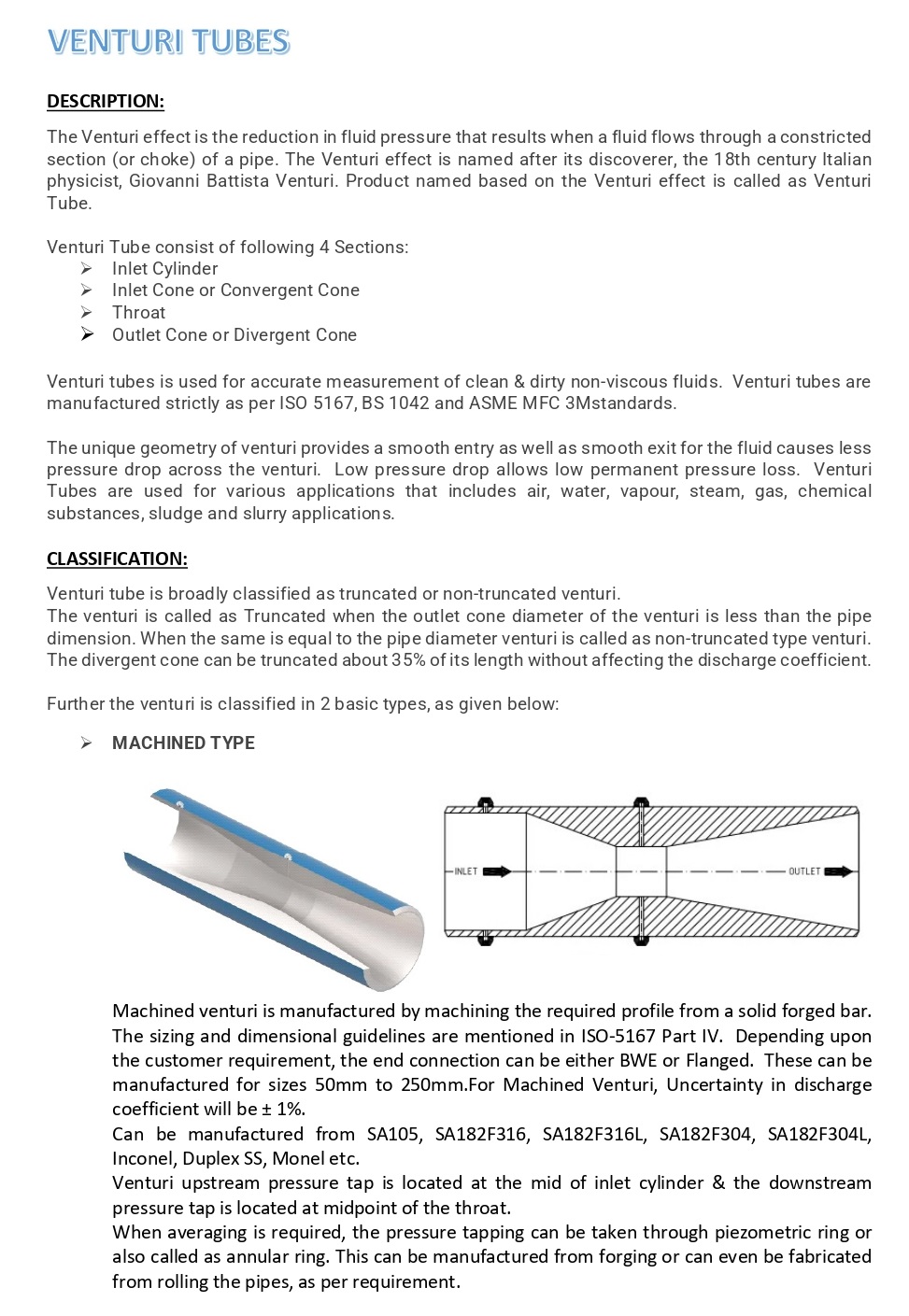 VENTURI TUBES

DESCRIPTION:

The Venturi effect is the reduction in fluid pressure that results when a fluid flows through a constricted section (or choke) of a pipe. The Venturi effect is named after its discoverer, the 18th century Italian physicist, Giovanni Battista Venturi. Product named based on the Venturi effect is called as Venturi Tube.

Venturi Tube consist of following 4 Sections:
➢ Inlet Cylinder
➢ Inlet Cone or Convergent Cone
➢ Throat
➢ Outlet Cone or Divergent Cone

Venturi tubes is used for accurate measurement of clean & dirty non-viscous fluids. Venturi tubes are manufactured strictly as per ISO 5167, BS 1042 and ASME MFC 3Mstandards.

The unique geometry of venturi provides a smooth entry as well as smooth exit for the fluid causes less pressure drop across the venturi. Low pressure drop allows low permanent pressure loss. Venturi Tubes are used for various applications that includes air, water, vapour, steam, gas, chemical substances, sludge and slurry applications.

CLASSIFICATION:

Venturi tube is broadly classified as truncated or non-truncated venturi.
The venturi is called as Truncated when the outlet cone diameter of the venturi is less than the pipe dimension. When the same is equal to the pipe diameter venturi is called as non-truncated type venturi. The divergent cone can be truncated about 35% of its length without affecting the discharge coefficient.

Further the venturi is classified in 2 basic types, as given below:

➢ MACHINED TYPE

INLET

OUTLET

Machined venturi is manufactured by machining the required profile from a solid forged bar. The sizing and dimensional guidelines are mentioned in ISO-5167 Part IV. Depending upon the customer requirement, the end connection can be either BWE or Flanged. These can be manufactured for sizes 50mm to 250mm.For Machined Venturi, Uncertainty in discharge coefficient will be ± 1%.
Can be manufactured from SA105, SA182F316, SA182F316L, SA182F304, SA182F304L, Inconel, Duplex SS, Monel etc.
Venturi upstream pressure tap is located at the mid of inlet cylinder & the downstream pressure tap is located at midpoint of the throat.
When averaging is required, the pressure tapping can be taken through piezometric ring or also called as annular ring. This can be manufactured from forging or can even be fabricated from rolling the pipes, as per requirement.